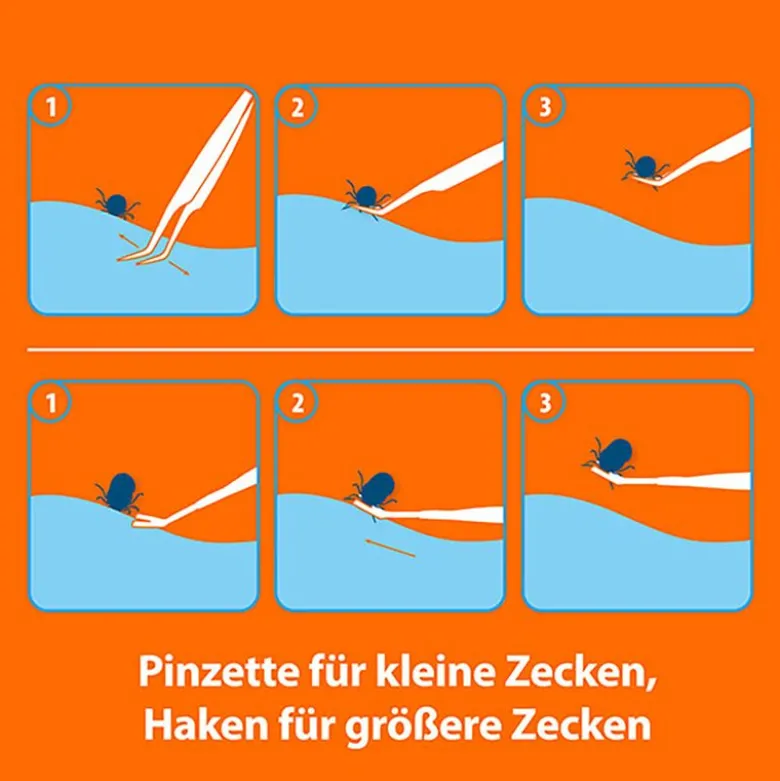 1

2

3

1

2

3

Pinzette für kleine Zecken, Haken für größere Zecken